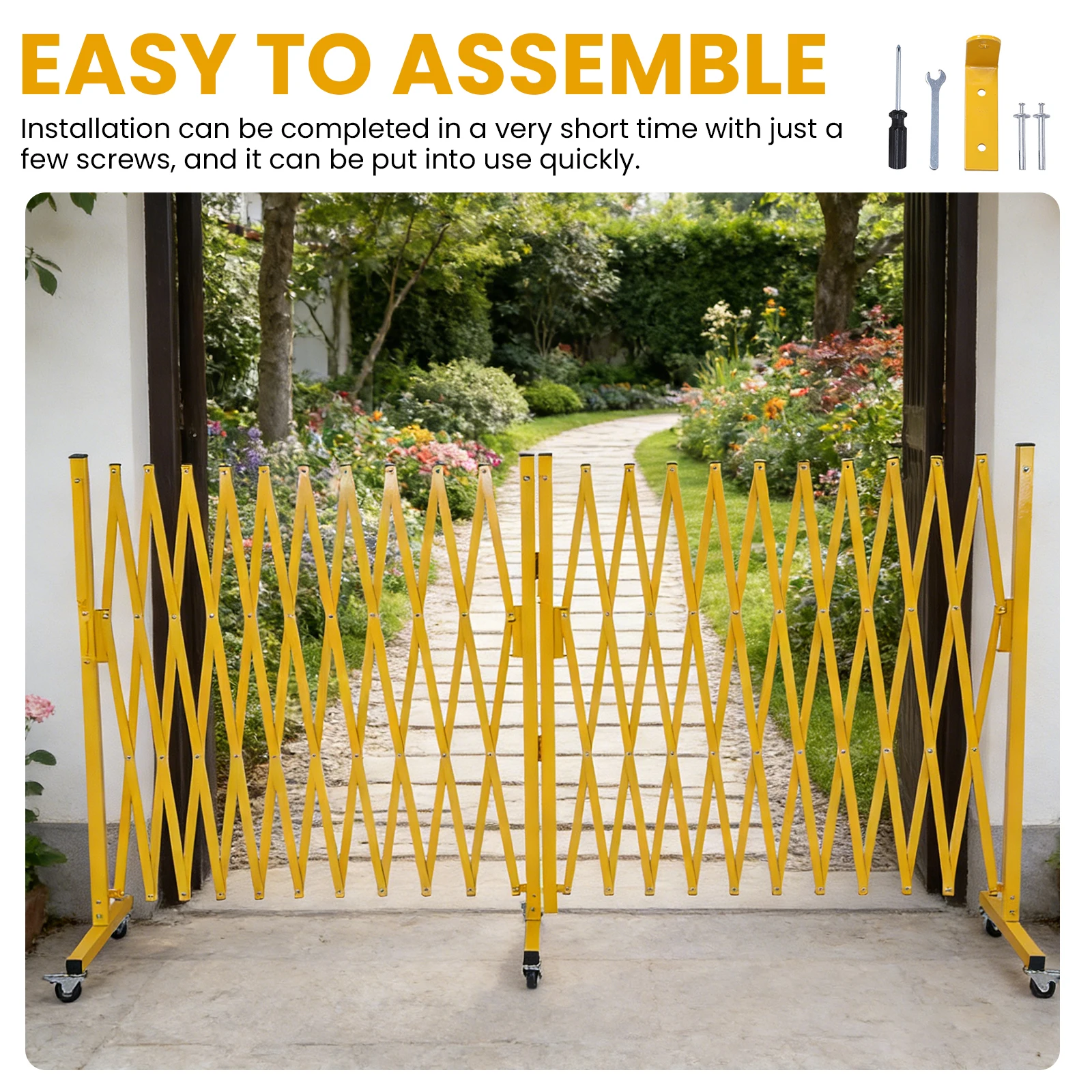 EASY TO ASSEMBLE

Installation can be completed in a very short time with just a few screws, and it can be put into use quickly.