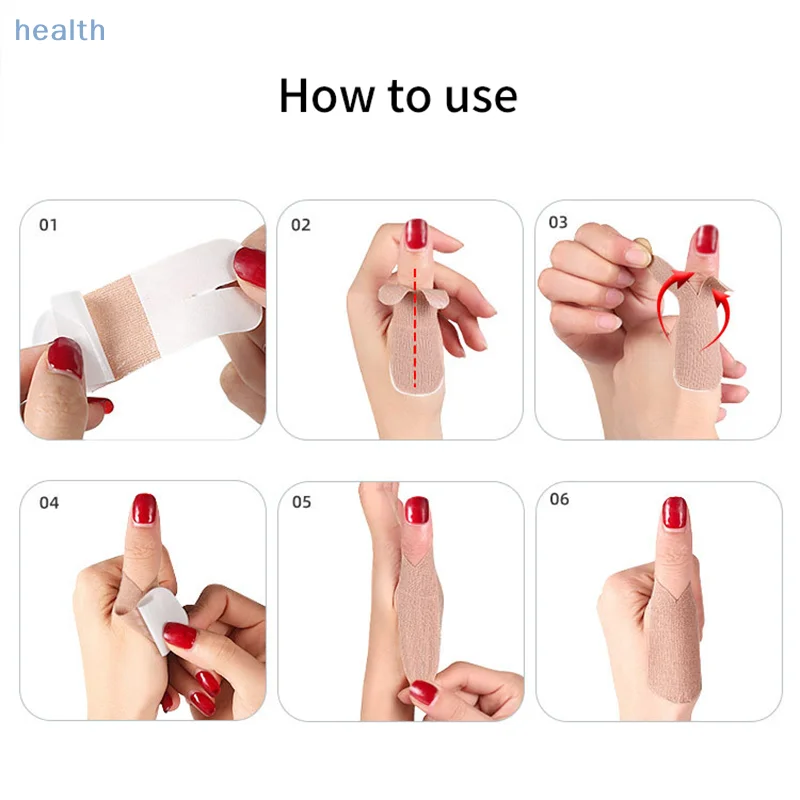 health

How to use

01

02

03

04

05

06