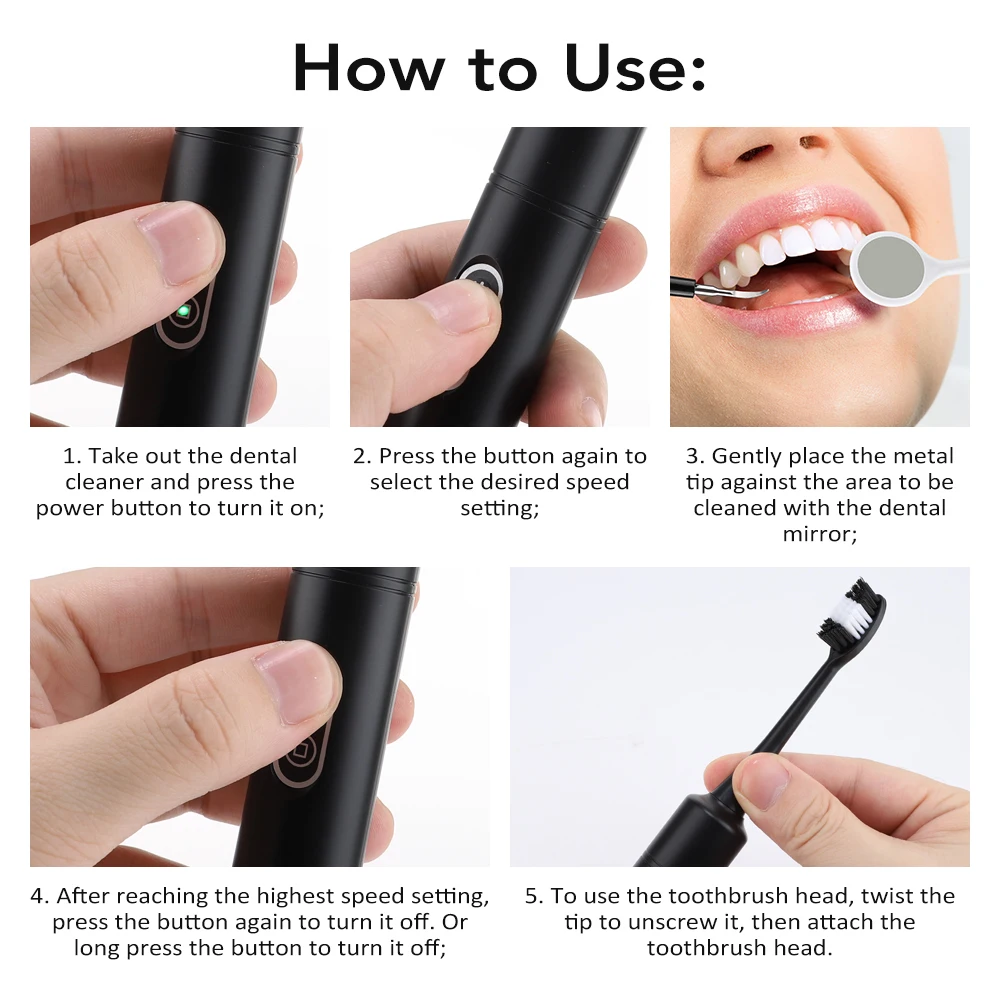 How to Use:

1. Take out the dental cleaner and press the power button to turn it on;

2. Press the button again to select the desired speed setting;

3. Gently place the metal tip against the area to be cleaned with the dental mirror;

4. After reaching the highest speed setting, press the button again to turn it off. Or long press the button to turn it off;

5. To use the toothbrush head, twist the tip to unscrew it, then attach the toothbrush head.