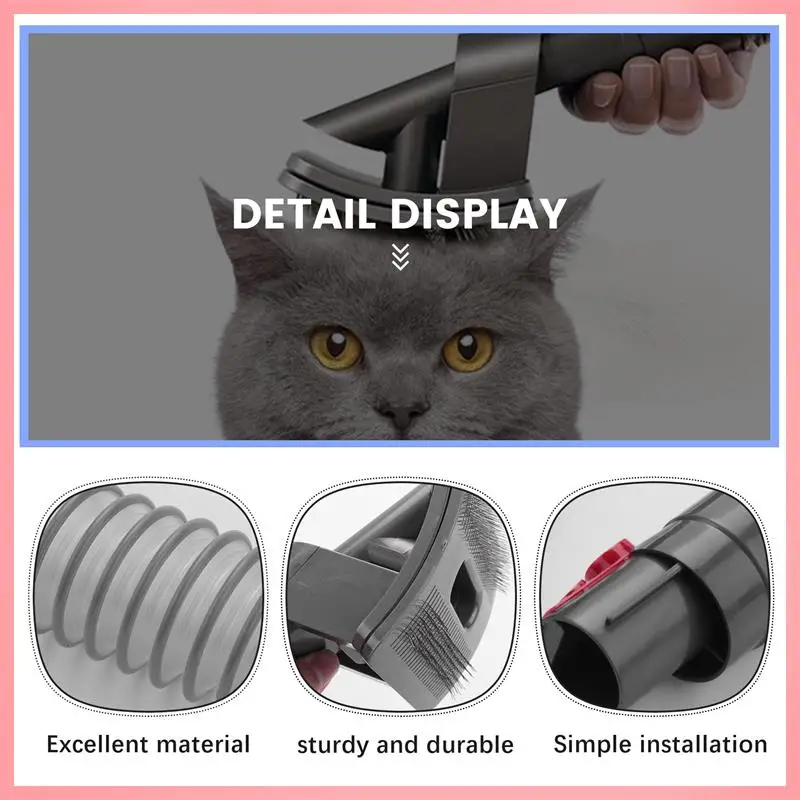 DETAIL DISPLAY

Excellent material

sturdy and durable

Simple installation