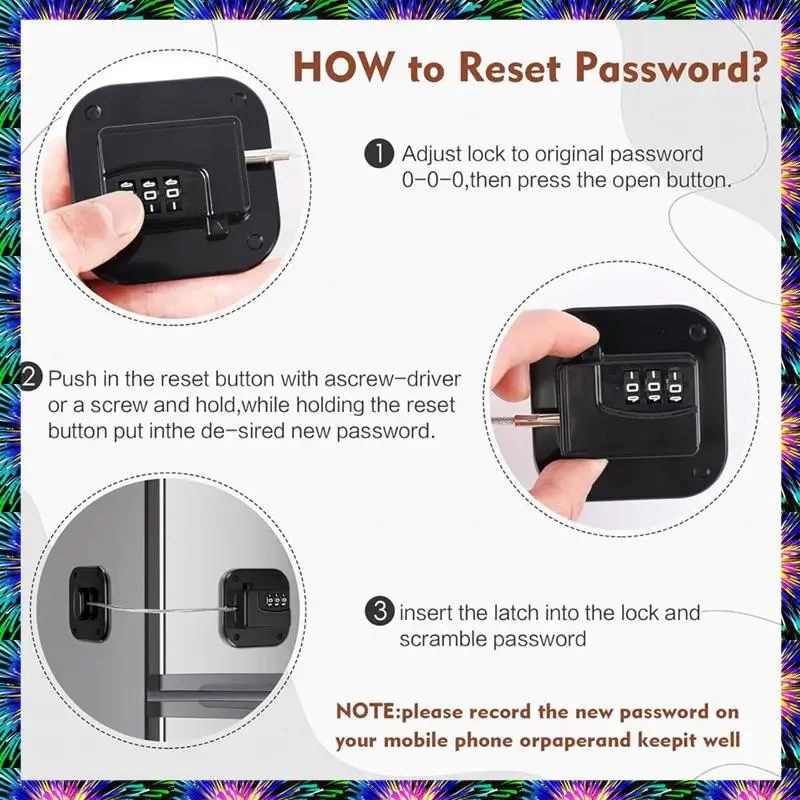 HOW to Reset Password?

1 Adjust lock to original password 0-0-0,then press the open button.

2 Push in the reset button with ascrew-driver or a screw and hold,while holding the reset button put inthe de-sired new password.

3 insert the latch into the lock and scramble password

NOTE:please record the new password on your mobile phone orpaperand keepit well