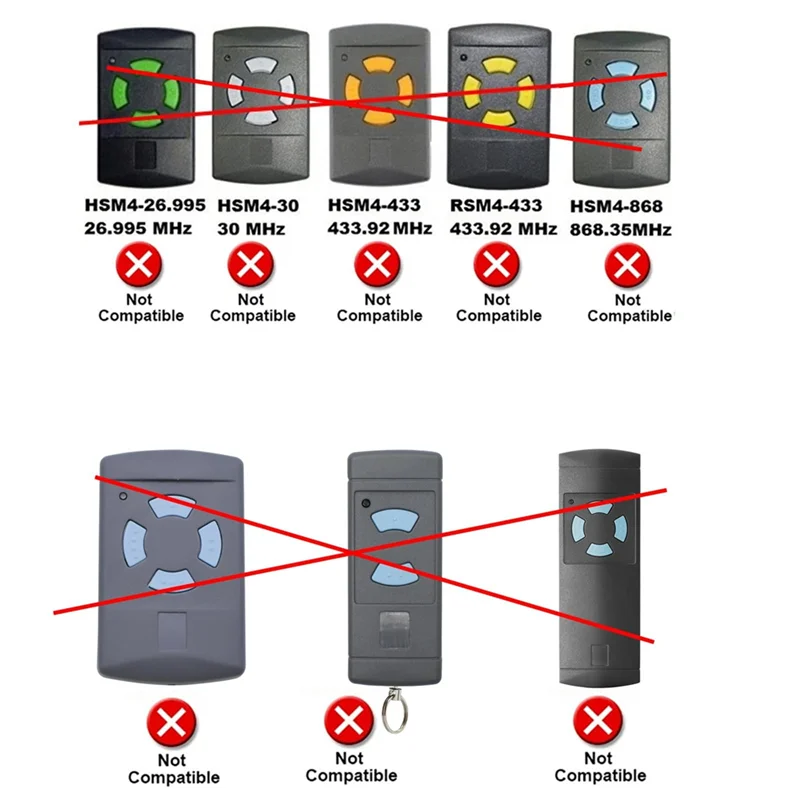 HSM4-26.995
26.995 MHz

Not Compatible

HSM4-30
30 MHz

Not Compatible

HSM4-433
433.92 MHz

Not Compatible

RSM4-433
433.92 MHz

Not Compatible

HSM4-868
868.35MHz

Not Compatible

Not Compatible

Not Compatible

Not Compatible