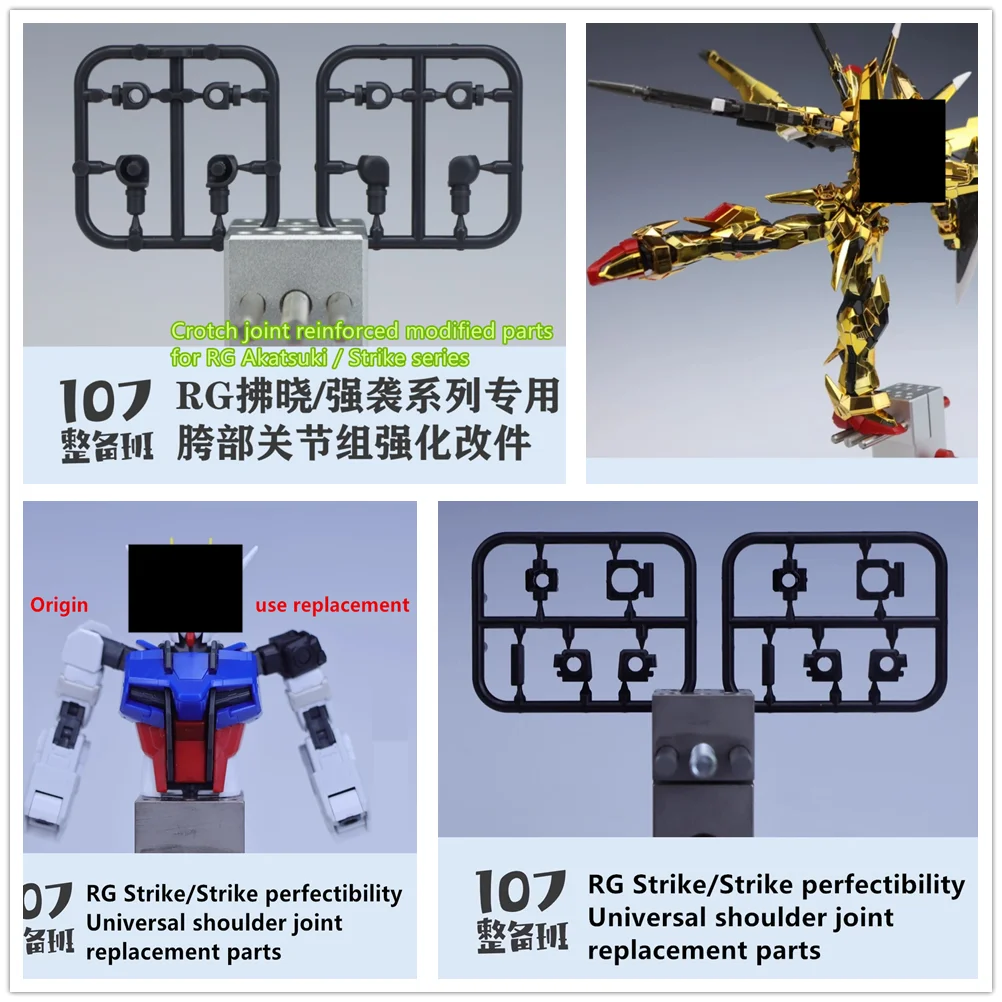 Crotch joint reinforced modified parts for RG Akatsuki / Strike series

107 整备班

RG拂晓/强袭系列专用 胯部关节组强化改件

Origin

use replacement

07 备班

RG Strike/Strike perfectibility Universal shoulder joint replacement parts

107 整备班

RG Strike/Strike perfectibility Universal shoulder joint replacement parts