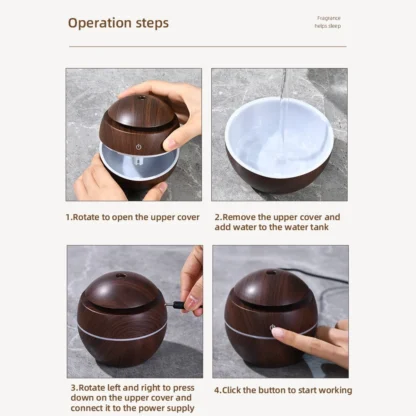 Operation steps

Fragrance helps sleep

1.Rotate to open the upper cover

2.Remove the upper cover and add water to the water tank

3.Rotate left and right to press down on the upper cover and connect it to the power supply

4.Click the button to start working