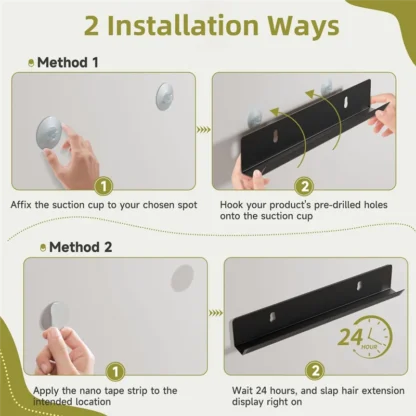 2 Installation Ways

Method 1

1

Affix the suction cup to your chosen spot

2

Hook your product's pre-drilled holes onto the suction cup

Method 2

1

Apply the nano tape strip to the intended location

24 HOUR

2

Wait 24 hours, and slap hair extension display right on