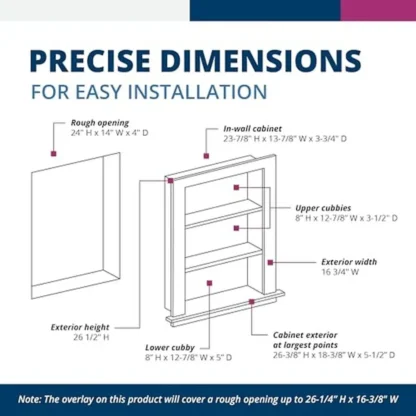 PRECISE DIMENSIONS
FOR EASY INSTALLATION

Rough opening
24" H x 14" W x 4" D

In-wall cabinet
23-7/8" H x 13-7/8" W x 3-3/4" D

Upper cubbies
8" H x 12-7/8" W x 3-1/2" D

Exterior width
16 3/4" W

Exterior height
26 1/2" H

Lower cubby
8" H x 12-7/8" W x 5" D

Cabinet exterior
at largest points
26-3/8" H x 18-3/8" W x 5-1/2" D

Note: The overlay on this product will cover a rough opening up to 26-1/4" H x 16-3/8" W