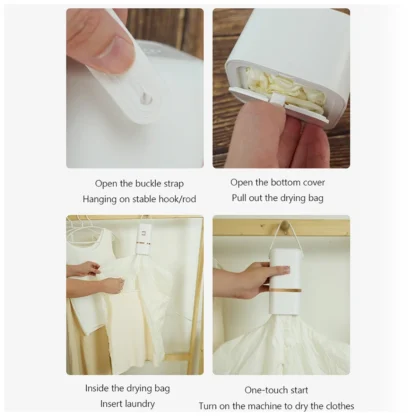 Open the buckle strap
Hanging on stable hook/rod

Open the bottom cover
Pull out the drying bag

Inside the drying bag
Insert laundry

One-touch start
Turn on the machine to dry the clothes