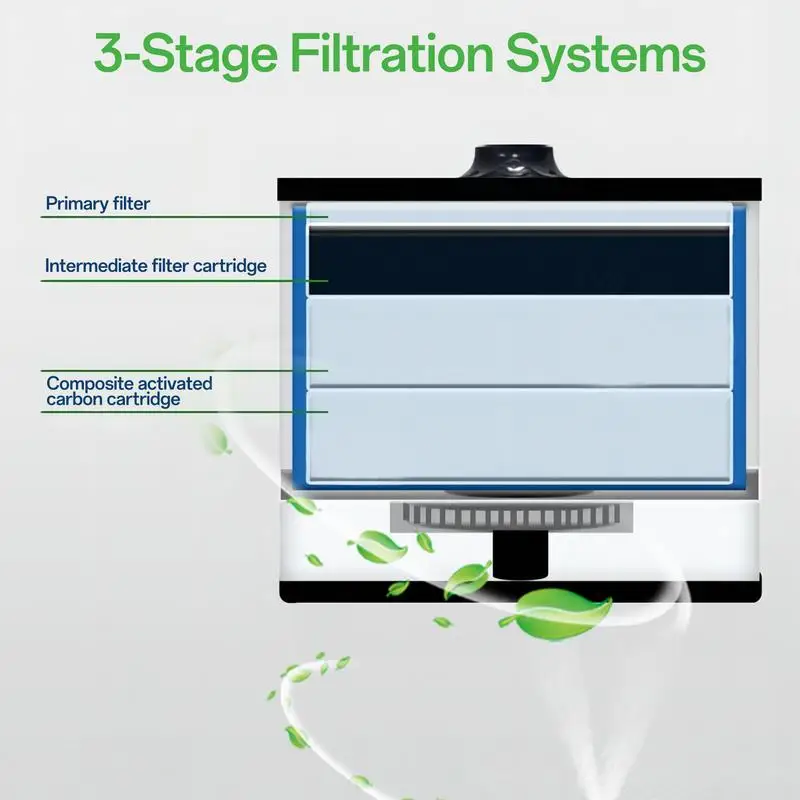 3-Stage Filtration Systems

Primary filter

Intermediate filter cartridge

Composite activated carbon cartridge